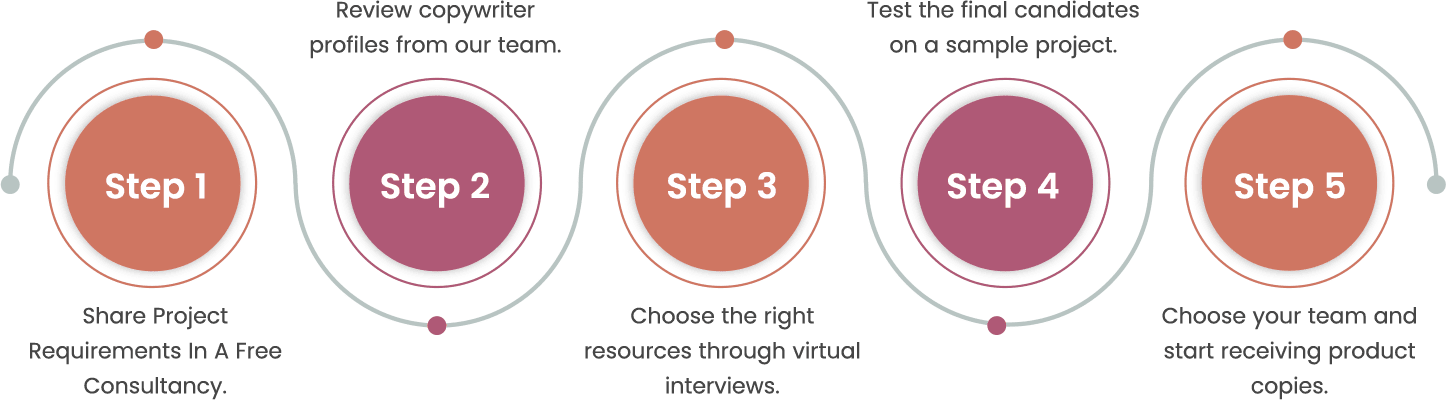 Step 1

Share Project Requirements In A Free Consultancy.

Review copywriter profiles from our team.

Step 2

Step 3

Choose the right resources through virtual interviews.

Test the final candidates on a sample project.

Step 4

Step 5

Choose your team and start receiving product copies.